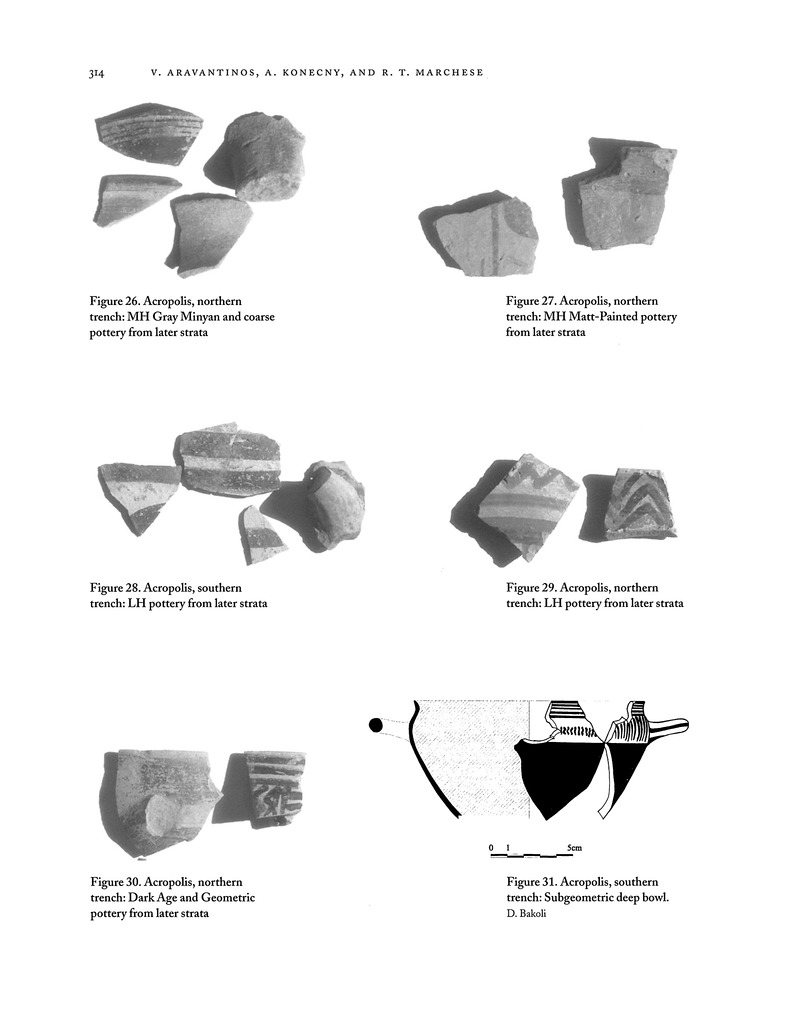 314 V. ARAVANTINOS, A. KONECNY, AND R. T. MARCHESE

Figure 26. Acropolis, northern trench: MH Gray Minyan and coarse pottery from later strata

Figure 27. Acropolis, northern trench: MH Matt-Painted pottery from later strata

Figure 28. Acropolis, southern trench: LH pottery from later strata

Figure 29. Acropolis, northern trench: LH pottery from later strata

Figure 30. Acropolis, northern trench: Dark Age and Geometric pottery from later strata

0 1 5cm

Figure 31. Acropolis, southern trench: Subgeometric deep bowl. D. Bakoli