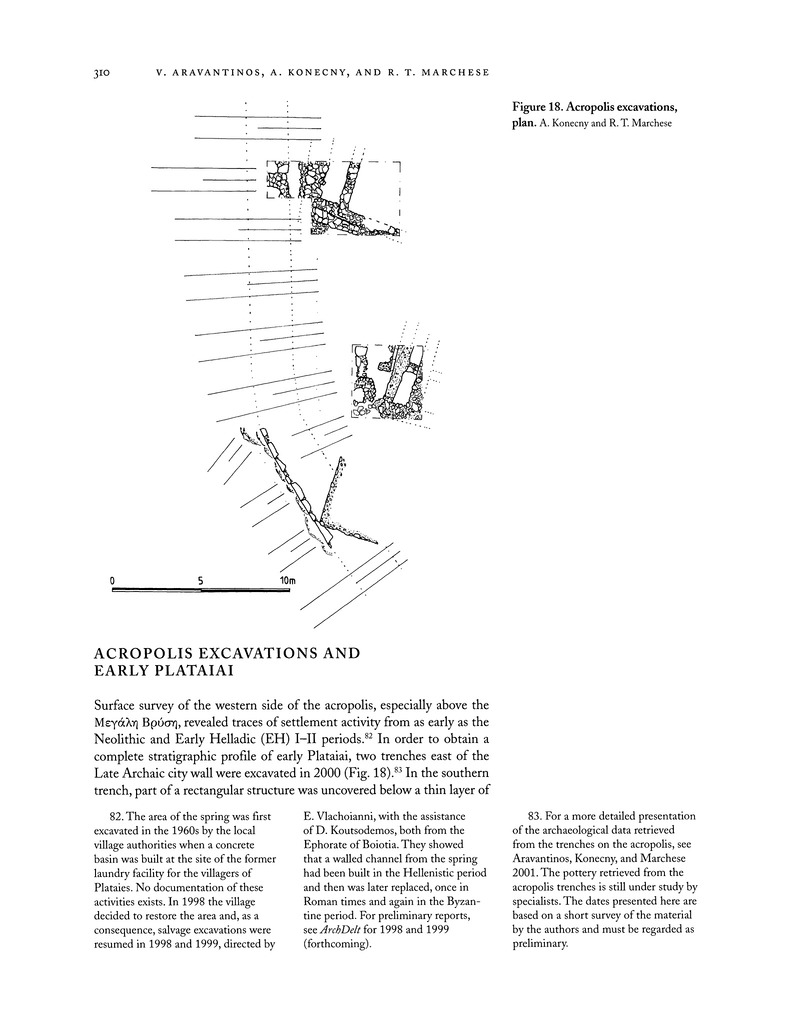 310 V. ARAVANTINOS, A. KONECNY, AND R. T. MARCHESE

Figure 18. Acropolis excavations, plan. A. Konecny and R. T. Marchese

0 5 10m

ACROPOLIS EXCAVATIONS AND EARLY PLATAIAI

Surface survey of the western side of the acropolis, especially above the Μεγάλη Βρύση, revealed traces of settlement activity from as early as the Neolithic and Early Helladic (EH) I–II periods.$^{82}$ In order to obtain a complete stratigraphic profile of early Plataiai, two trenches east of the Late Archaic city wall were excavated in 2000 (Fig. 18).$^{83}$ In the southern trench, part of a rectangular structure was uncovered below a thin layer of

82. The area of the spring was first excavated in the 1960s by the local village authorities when a concrete basin was built at the site of the former laundry facility for the villagers of Plataies. No documentation of these activities exists. In 1998 the village decided to restore the area and, as a consequence, salvage excavations were resumed in 1998 and 1999, directed by E. Vlachoianni, with the assistance of D. Koutsodemos, both from the Ephorate of Boiotia. They showed that a walled channel from the spring had been built in the Hellenistic period and then was later replaced, once in Roman times and again in the Byzantine period. For preliminary reports, see ArchDelt for 1998 and 1999 (forthcoming).

83. For a more detailed presentation of the archaeological data retrieved from the trenches on the acropolis, see Aravantinos, Konecny, and Marchese 2001. The pottery retrieved from the acropolis trenches is still under study by specialists. The dates presented here are based on a short survey of the material by the authors and must be regarded as preliminary.