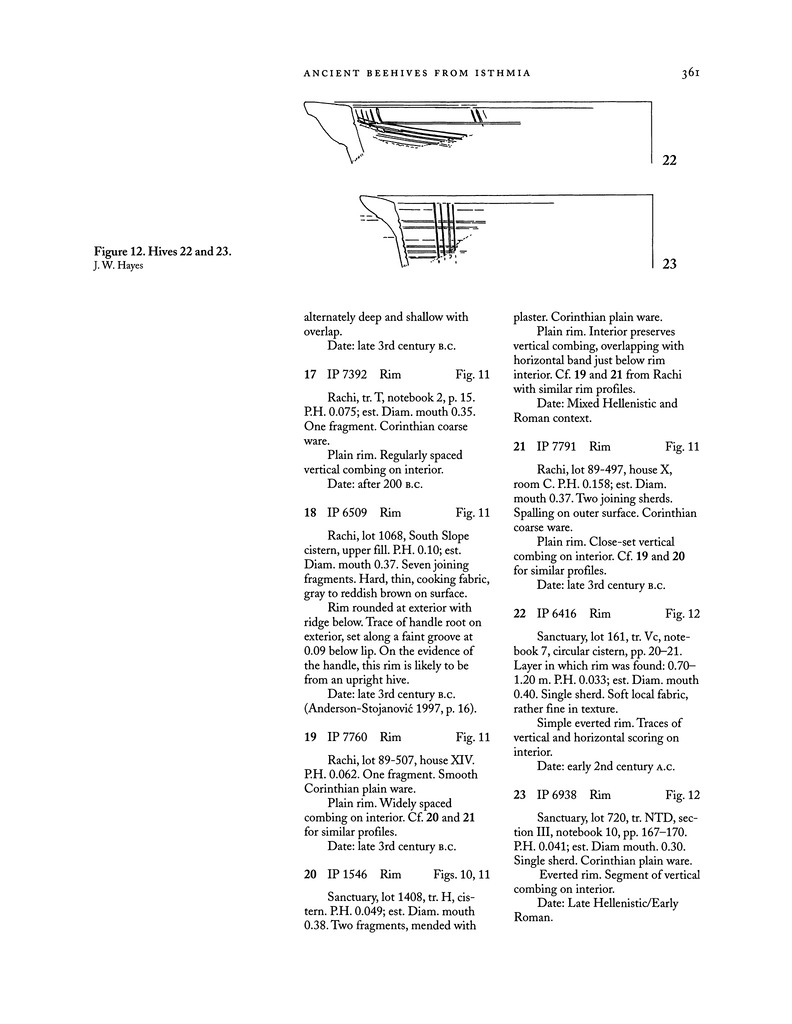 ANCIENT BEEHIVES FROM ISTHMIA 361

22

23

Figure 12. Hives 22 and 23.
J. W. Hayes

alternately deep and shallow with overlap.

Date: late 3rd century B.C.

17 IP 7392 Rim Fig. 11

Rachi, tr. T, notebook 2, p. 15. P.H. 0.075; est. Diam. mouth 0.35. One fragment. Corinthian coarse ware.

Plain rim. Regularly spaced vertical combing on interior.

Date: after 200 B.C.

18 IP 6509 Rim Fig. 11

Rachi, lot 1068, South Slope cistern, upper fill. P.H. 0.10; est. Diam. mouth 0.37. Seven joining fragments. Hard, thin, cooking fabric, gray to reddish brown on surface.

Rim rounded at exterior with ridge below. Trace of handle root on exterior, set along a faint groove at 0.09 below lip. On the evidence of the handle, this rim is likely to be from an upright hive.

Date: late 3rd century B.C. (Anderson-Stojanović 1997, p. 16).

19 IP 7760 Rim Fig. 11

Rachi, lot 89-507, house XIV. P.H. 0.062. One fragment. Smooth Corinthian plain ware.

Plain rim. Widely spaced combing on interior. Cf. 20 and 21 for similar profiles.

Date: late 3rd century B.C.

20 IP 1546 Rim Figs. 10, 11

Sanctuary, lot 1408, tr. H, cistern. P.H. 0.049; est. Diam. mouth 0.38. Two fragments, mended with plaster. Corinthian plain ware.

Plain rim. Interior preserves vertical combing, overlapping with horizontal band just below rim interior. Cf. 19 and 21 from Rachi with similar rim profiles.

Date: Mixed Hellenistic and Roman context.

21 IP 7791 Rim Fig. 11

Rachi, lot 89-497, house X, room C. P.H. 0.158; est. Diam. mouth 0.37. Two joining sherds. Spalling on outer surface. Corinthian coarse ware.

Plain rim. Close-set vertical combing on interior. Cf. 19 and 20 for similar profiles.

Date: late 3rd century B.C.

22 IP 6416 Rim Fig. 12

Sanctuary, lot 161, tr. Vc, notebook 7, circular cistern, pp. 20–21. Layer in which rim was found: 0.70–1.20 m. P.H. 0.033; est. Diam. mouth 0.40. Single sherd. Soft local fabric, rather fine in texture.

Simple everted rim. Traces of vertical and horizontal scoring on interior.

Date: early 2nd century A.C.

23 IP 6938 Rim Fig. 12

Sanctuary, lot 720, tr. NTD, section III, notebook 10, pp. 167–170. P.H. 0.041; est. Diam mouth. 0.30. Single sherd. Corinthian plain ware.

Everted rim. Segment of vertical combing on interior.

Date: Late Hellenistic/Early Roman.